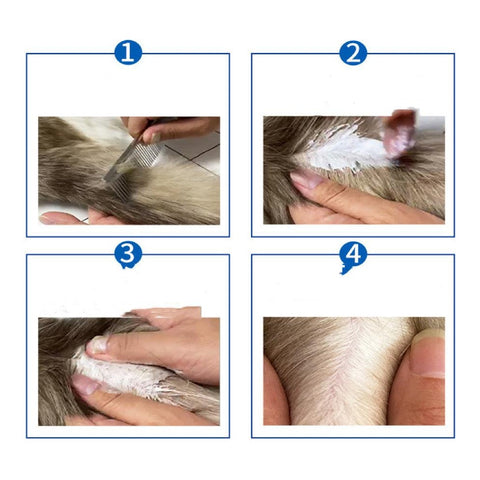 1
2
3
4